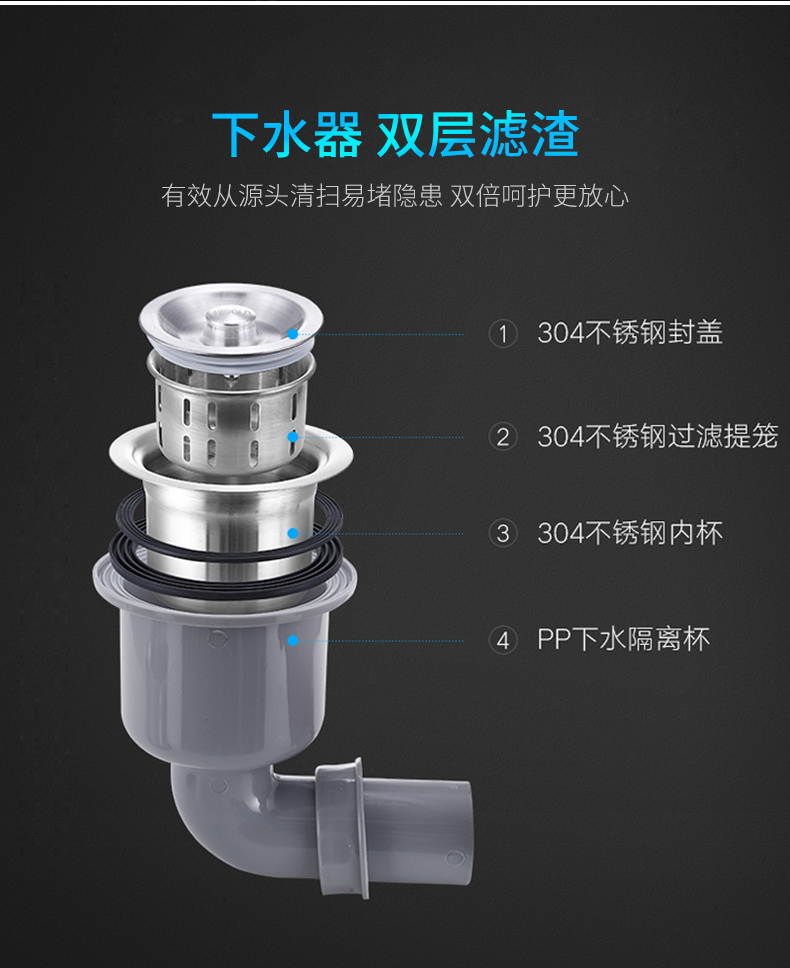 下水器 双层滤渣

有效从源头清扫易堵隐患 双倍呵护更放心

1 304不锈钢封盖

2 304不锈钢过滤提笼

3 304不锈钢内杯

4 PP下水隔离杯